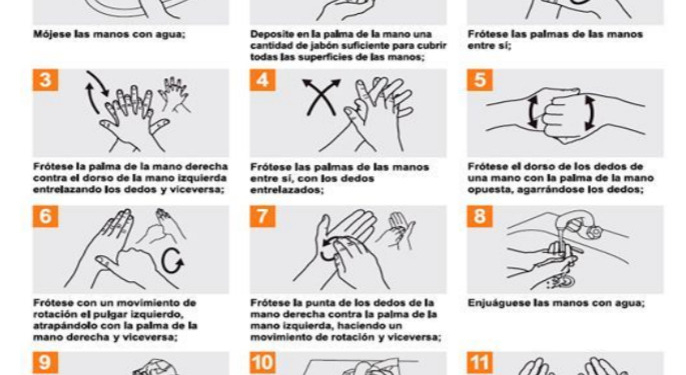 Mójese las manos con agua;

Deposite en la palma de la mano una cantidad de jabón suficiente para cubrir todas las superficies de las manos;

Frótese las palmas de las manos entre sí;

3

Frótese la palma de la mano derecha contra el dorso de la mano izquierda entrelazando los dedos y viceversa;

4

Frótese las palmas de las manos entre sí, con los dedos entrelazados;

5

Frótese el dorso de los dedos de una mano con la palma de la mano opuesta, agarrándose los dedos;

6

Frótese con un movimiento de rotación el pulgar izquierdo, atrapándolo con la palma de la mano derecha y viceversa;

7

Frótese la punta de los dedos de la mano derecha contra la palma de la mano izquierda, haciendo un movimiento de rotación y viceversa;

8

Enjuáguese las manos con agua;

9

10

11